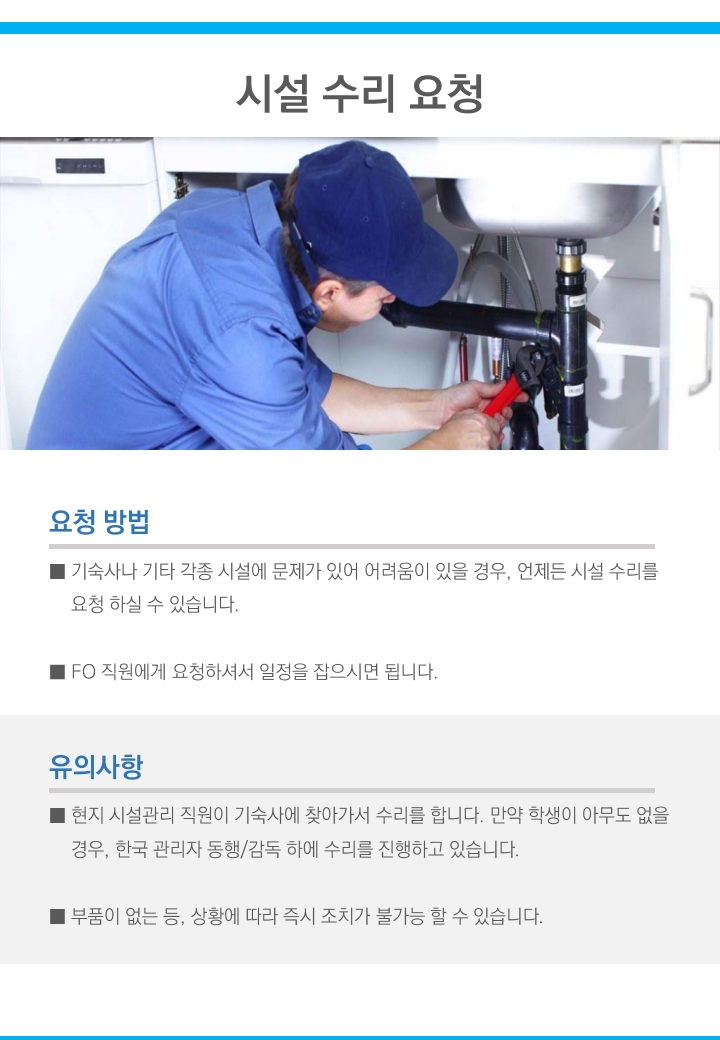 시설 수리 요청

요청 방법

■ 기숙사나 기타 각종 시설에 문제가 있어 어려움이 있을 경우, 언제든 시설 수리를 요청 하실 수 있습니다.

■ FO 직원에게 요청하셔서 일정을 잡으시면 됩니다.

유의사항

■ 현지 시설관리 직원이 기숙사에 찾아가서 수리를 합니다. 만약 학생이 아무도 없을 경우, 한국 관리자 동행/감독 하에 수리를 진행하고 있습니다.

■ 부품이 없는 등, 상황에 따라 즉시 조치가 불가능 할 수 있습니다.