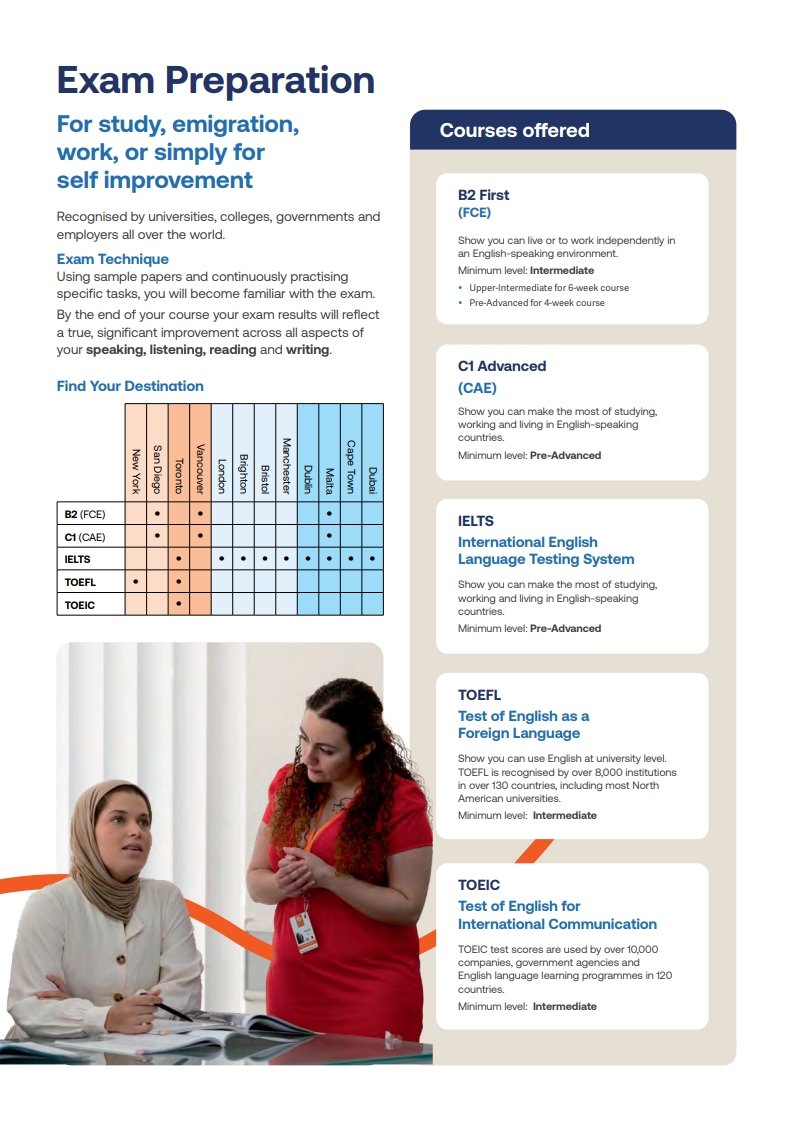 Exam Preparation

For study, emigration, work, or simply for self improvement

Recognised by universities, colleges, governments and employers all over the world.

Exam Technique
Using sample papers and continuously practising specific tasks, you will become familiar with the exam.

By the end of your course your exam results will reflect a true, significant improvement across all aspects of your speaking, listening, reading and writing.

Find Your Destination

| | New York | San Diego | Toronto | Vancouver | London | Brighton | Bristol | Manchester | Dublin | Malta | Cape Town | Dubai |
|---|---|---|---|---|---|---|---|---|---|---|---|---|
| B2 (FCE) | | • | | • | | | | | | • | | |
| C1 (CAE) | | • | | • | | | | | | • | | |
| IELTS | | | • | | • | • | • | • | • | • | • | • |
| TOEFL | • | | • | | | | | | | | | |
| TOEIC | | | • | | | | | | | | | |

Courses offered

B2 First
(FCE)
Show you can live or to work independently in an English-speaking environment.
Minimum level: Intermediate
• Upper-Intermediate for 6-week course
• Pre-Advanced for 4-week course

C1 Advanced
(CAE)
Show you can make the most of studying, working and living in English-speaking countries.
Minimum level: Pre-Advanced

IELTS
International English Language Testing System
Show you can make the most of studying, working and living in English-speaking countries.
Minimum level: Pre-Advanced

TOEFL
Test of English as a Foreign Language
Show you can use English at university level. TOEFL is recognised by over 8,000 institutions in over 130 countries, including most North American universities.
Minimum level: Intermediate

TOEIC
Test of English for International Communication
TOEIC test scores are used by over 10,000 companies, government agencies and English language learning programmes in 120 countries.
Minimum level: Intermediate